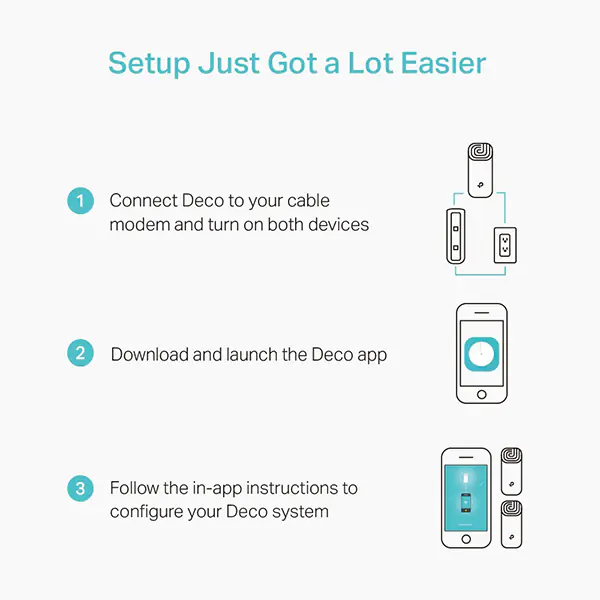 Setup Just Got a Lot Easier

1 Connect Deco to your cable modem and turn on both devices

2 Download and launch the Deco app

3 Follow the in-app instructions to configure your Deco system