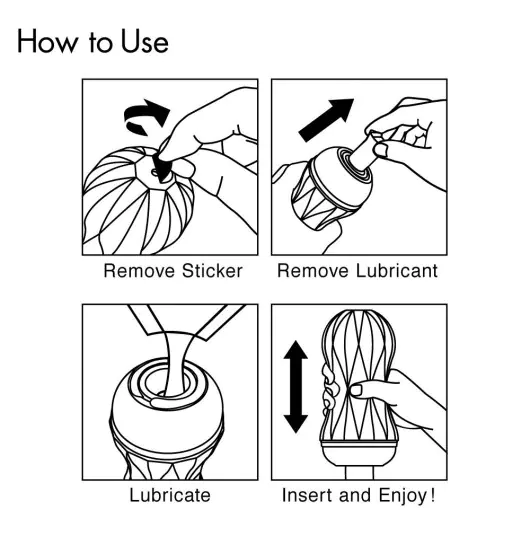 How to Use

Remove Sticker

Remove Lubricant

Lubricate

Insert and Enjoy!