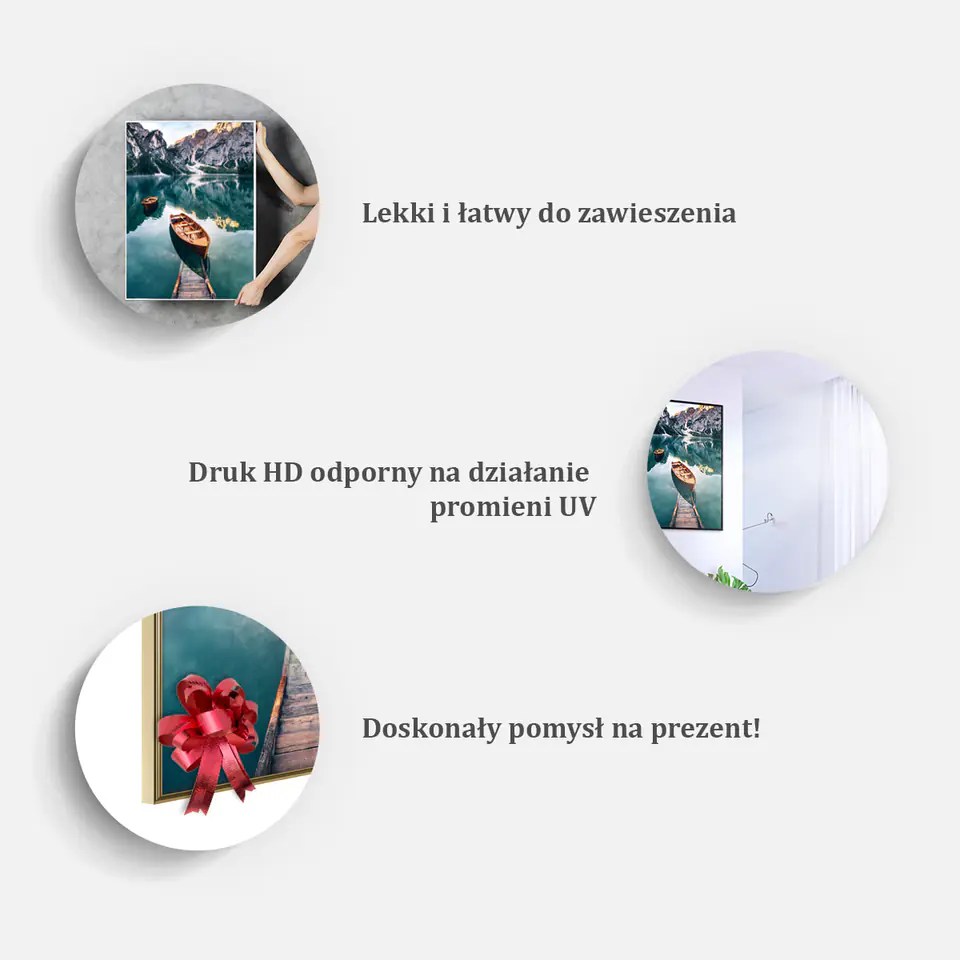 Lekki i łatwy do zawieszenia

Druk HD odporny na działanie promieni UV

Doskonały pomysł na prezent!