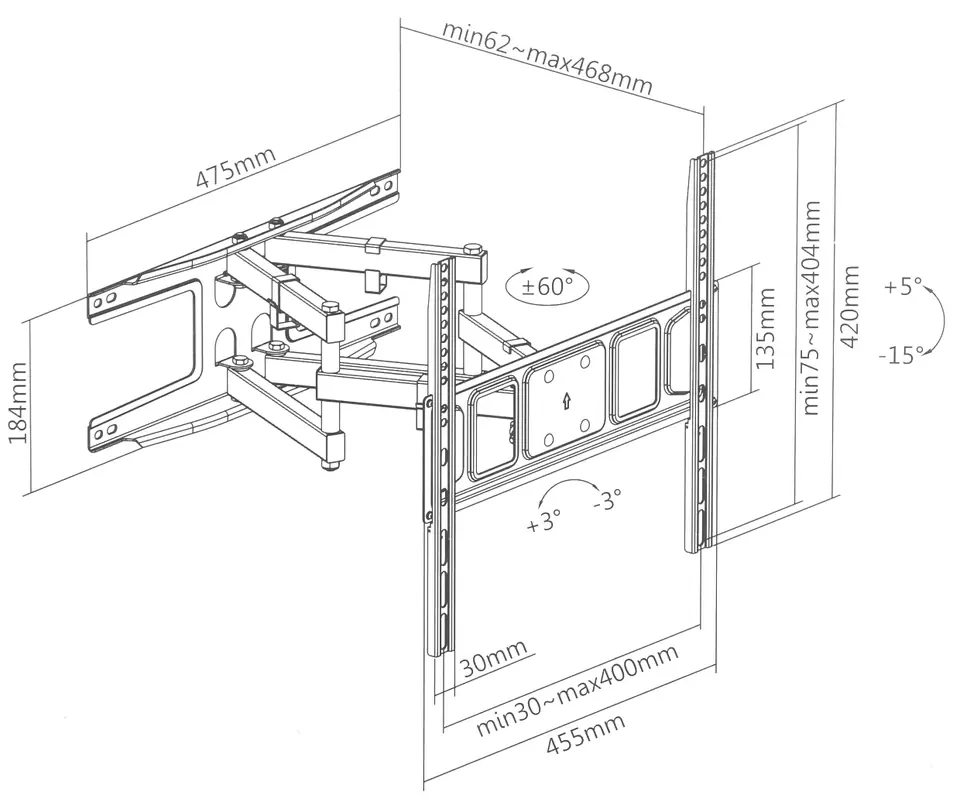 min62~max468mm
475mm
184mm
±60°
135mm
min75~max404mm
420mm
+5°
-15°
+3°
-3°
30mm
min30~max400mm
455mm