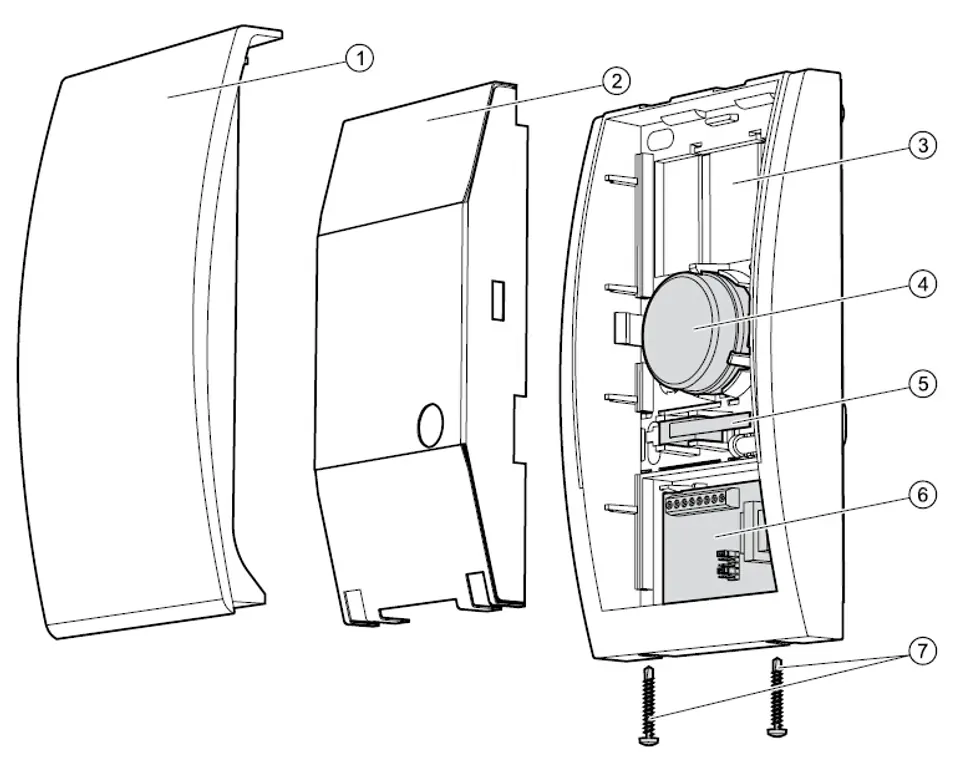 1
2
3
4
5
6
7