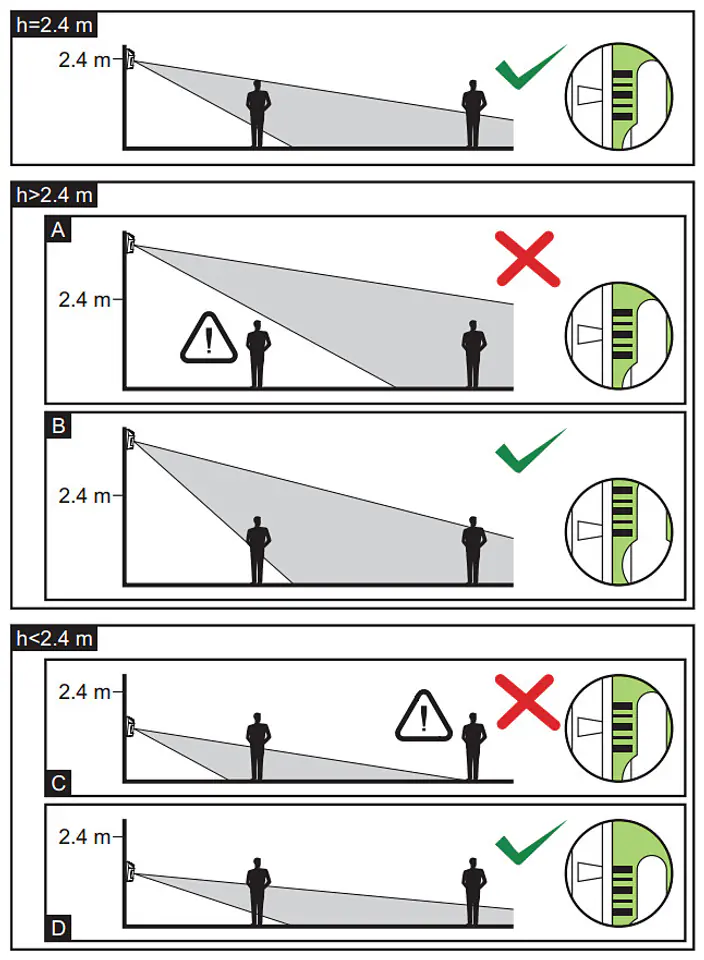 h=2.4 m

2.4 m

h>2.4 m

A

2.4 m

B

2.4 m

h<2.4 m

2.4 m

C

2.4 m

D