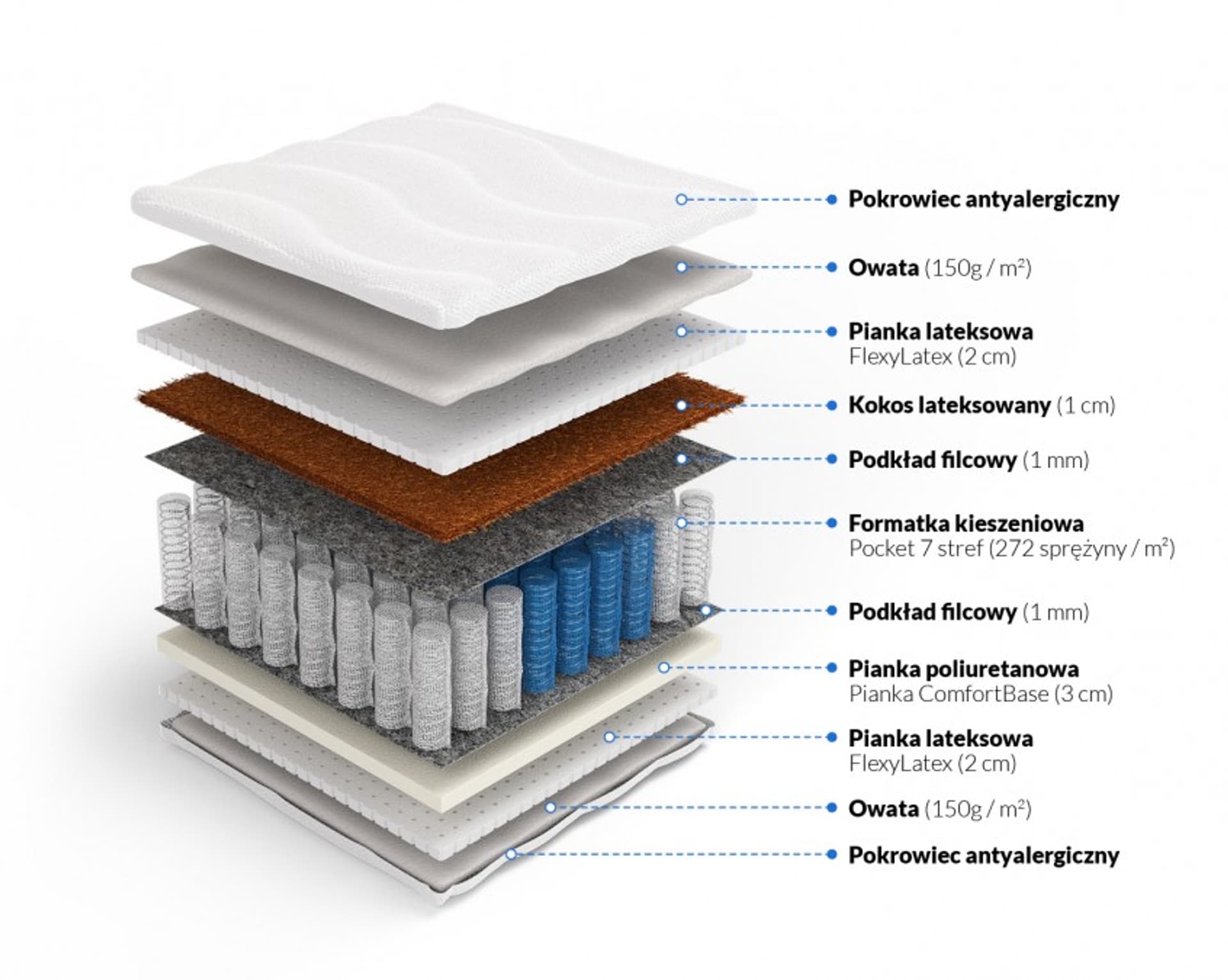 Pokrowiec antyalergiczny

Owata (150g / m²)

Pianka lateksowa
FlexyLatex (2 cm)

Kokos lateksowany (1 cm)

Podkład filcowy (1 mm)

Formatka kieszeniowa
Pocket 7 stref (272 sprężyny / m²)

Podkład filcowy (1 mm)

Pianka poliuretanowa
Pianka ComfortBase (3 cm)

Pianka lateksowa
FlexyLatex (2 cm)

Owata (150g / m²)

Pokrowiec antyalergiczny