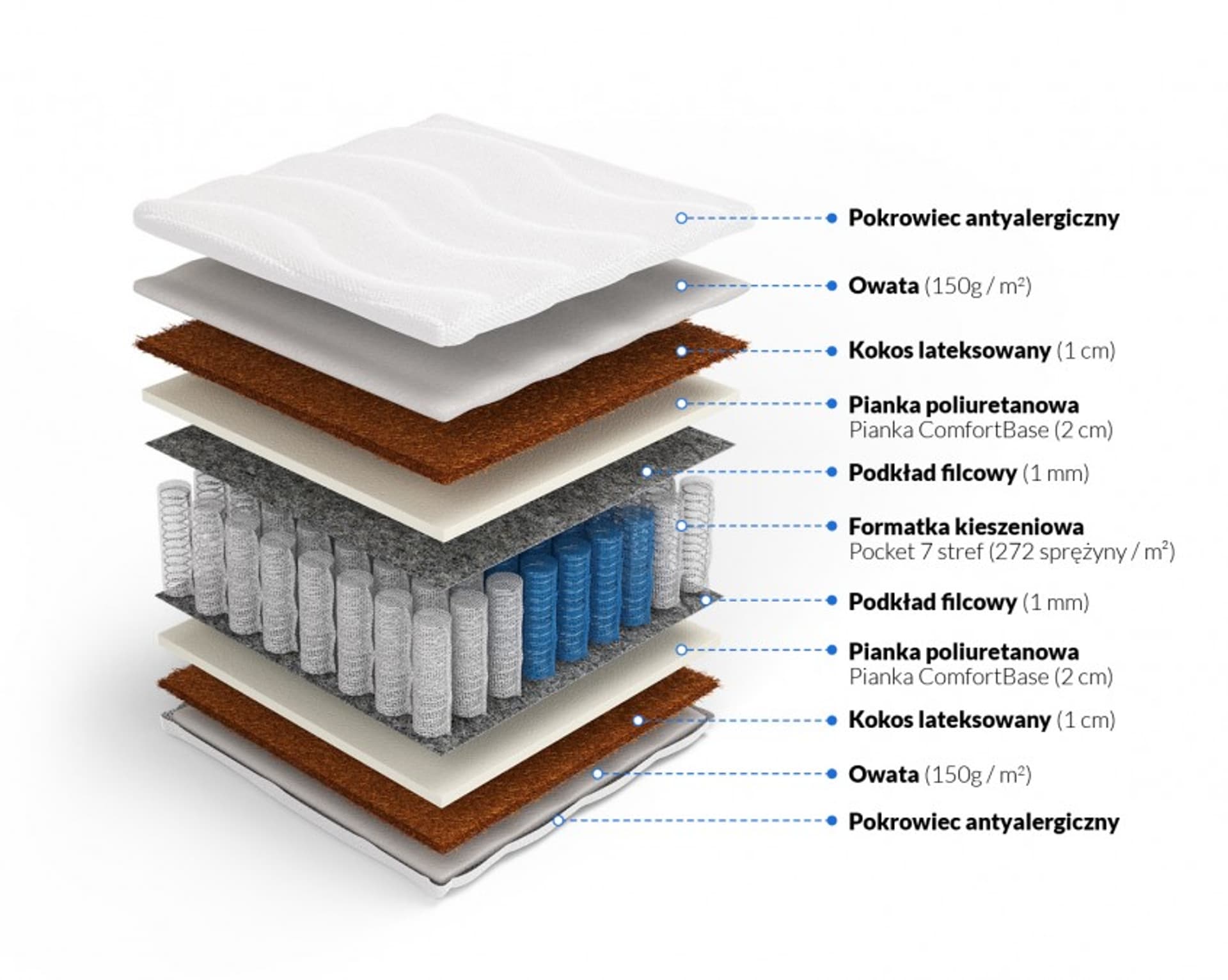 Pokrowiec antyalergiczny

Owata (150g / m²)

Kokos lateksowany (1 cm)

Pianka poliuretanowa
Pianka ComfortBase (2 cm)

Podkład filcowy (1 mm)

Formatka kieszeniowa
Pocket 7 stref (272 sprężyny / m²)

Podkład filcowy (1 mm)

Pianka poliuretanowa
Pianka ComfortBase (2 cm)

Kokos lateksowany (1 cm)

Owata (150g / m²)

Pokrowiec antyalergiczny