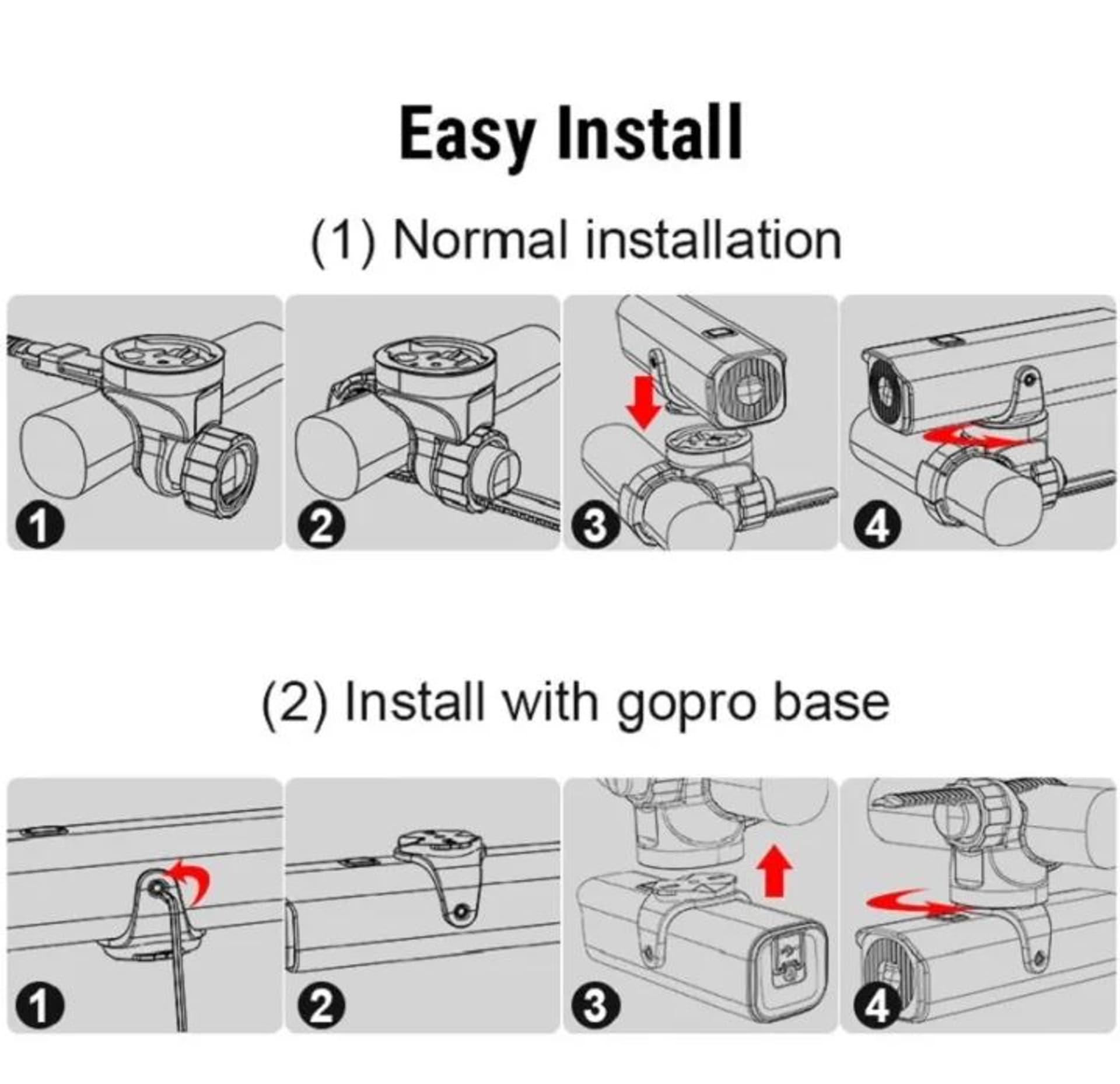 Easy Install

(1) Normal installation

1
2
3
4

(2) Install with gopro base

1
2
3
4