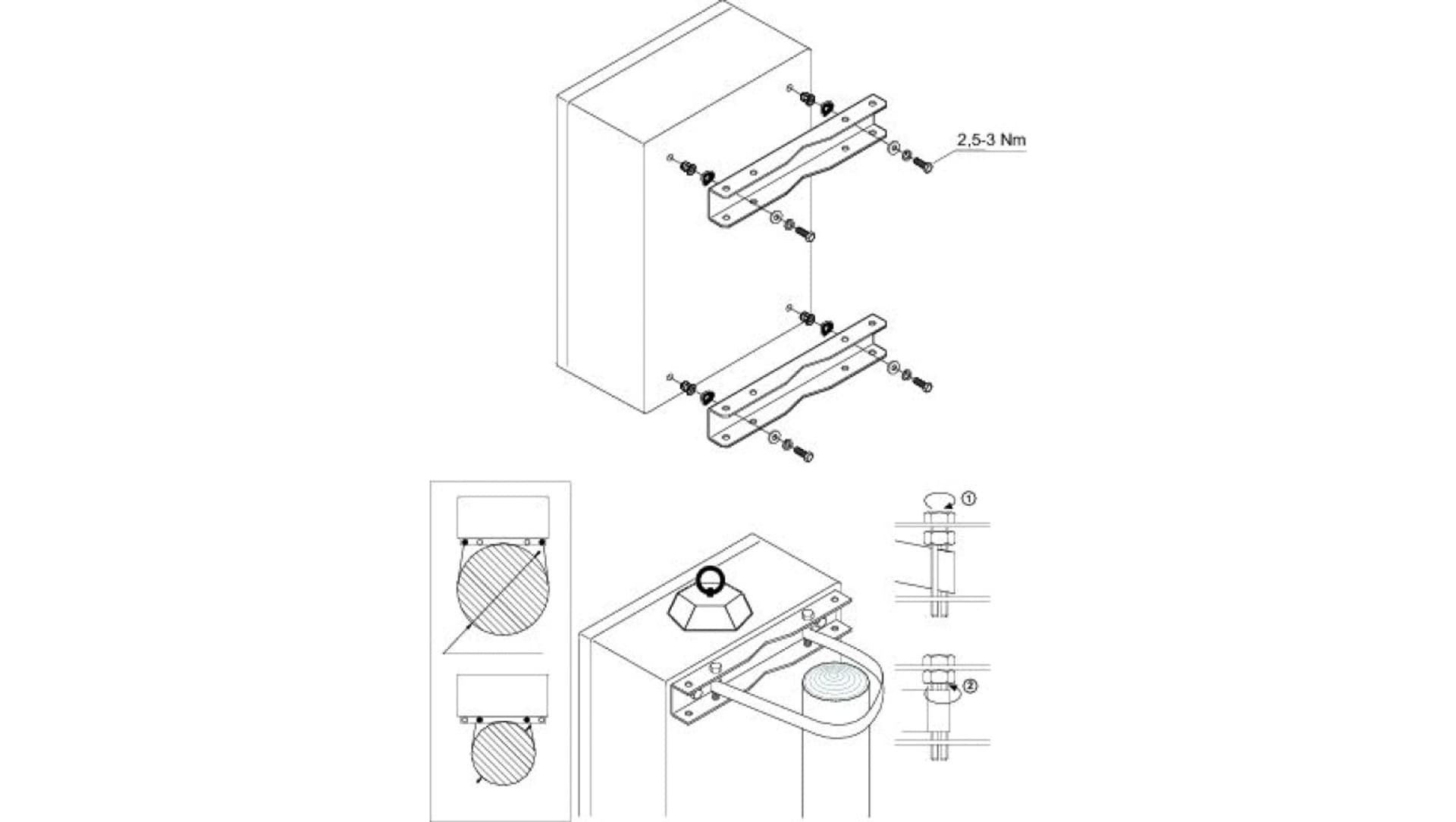 2,5-3 Nm

①

②