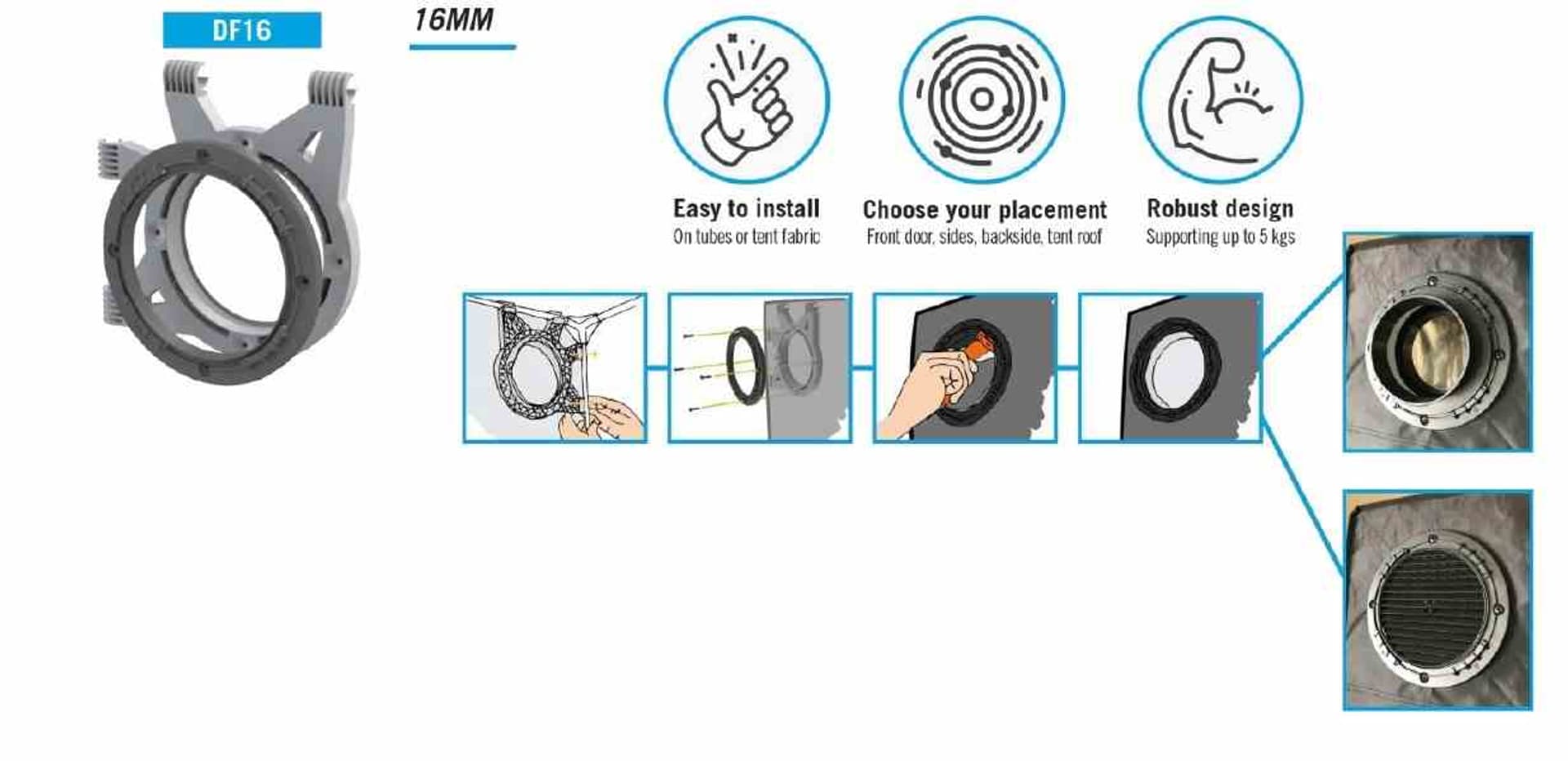 DF16

16MM

Easy to install
On tubes or tent fabric

Choose your placement
Front door, sides, backside, tent roof

Robust design
Supporting up to 5 kgs