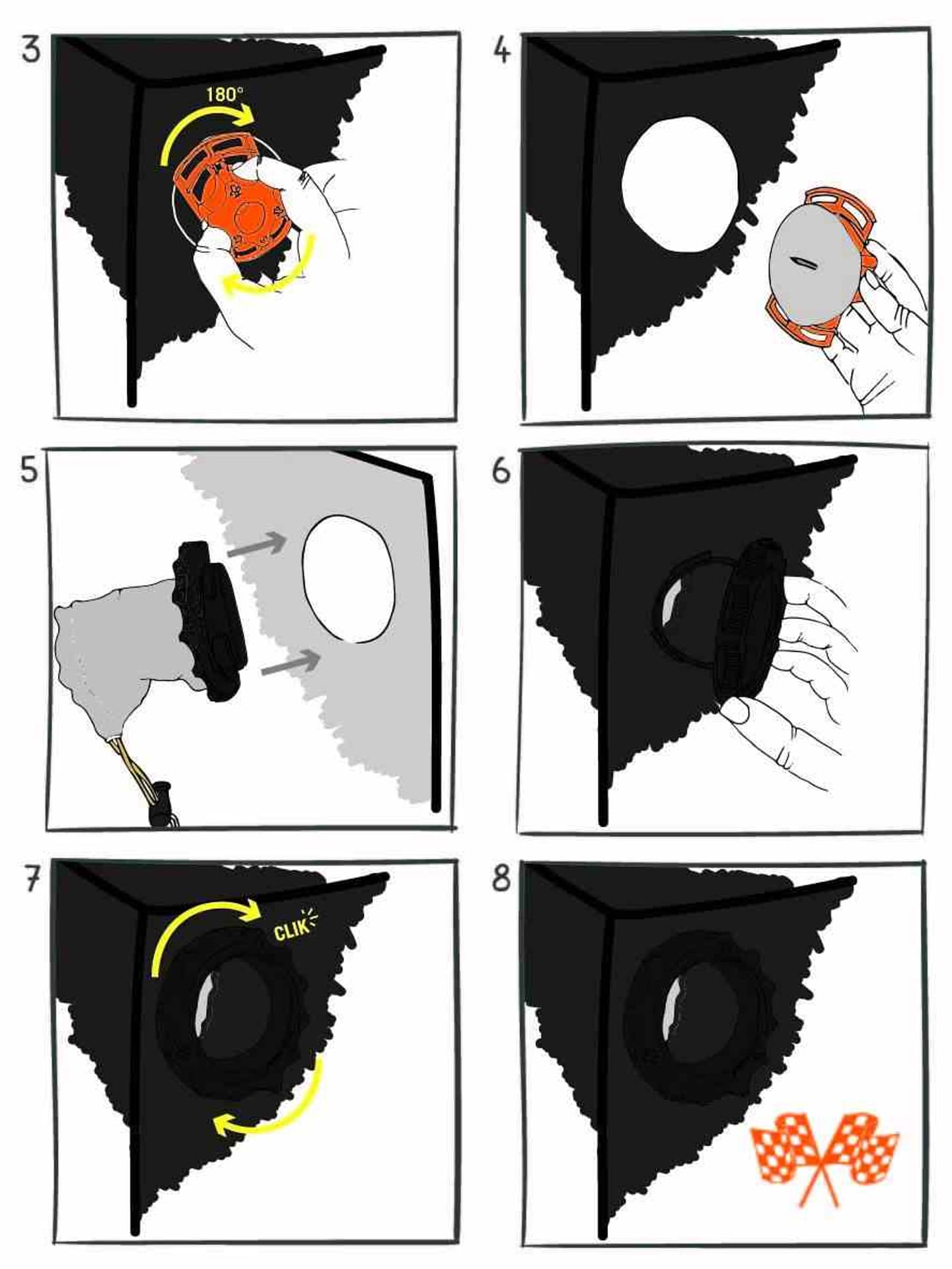 3

180°

4

5

6

7

CLIK

8