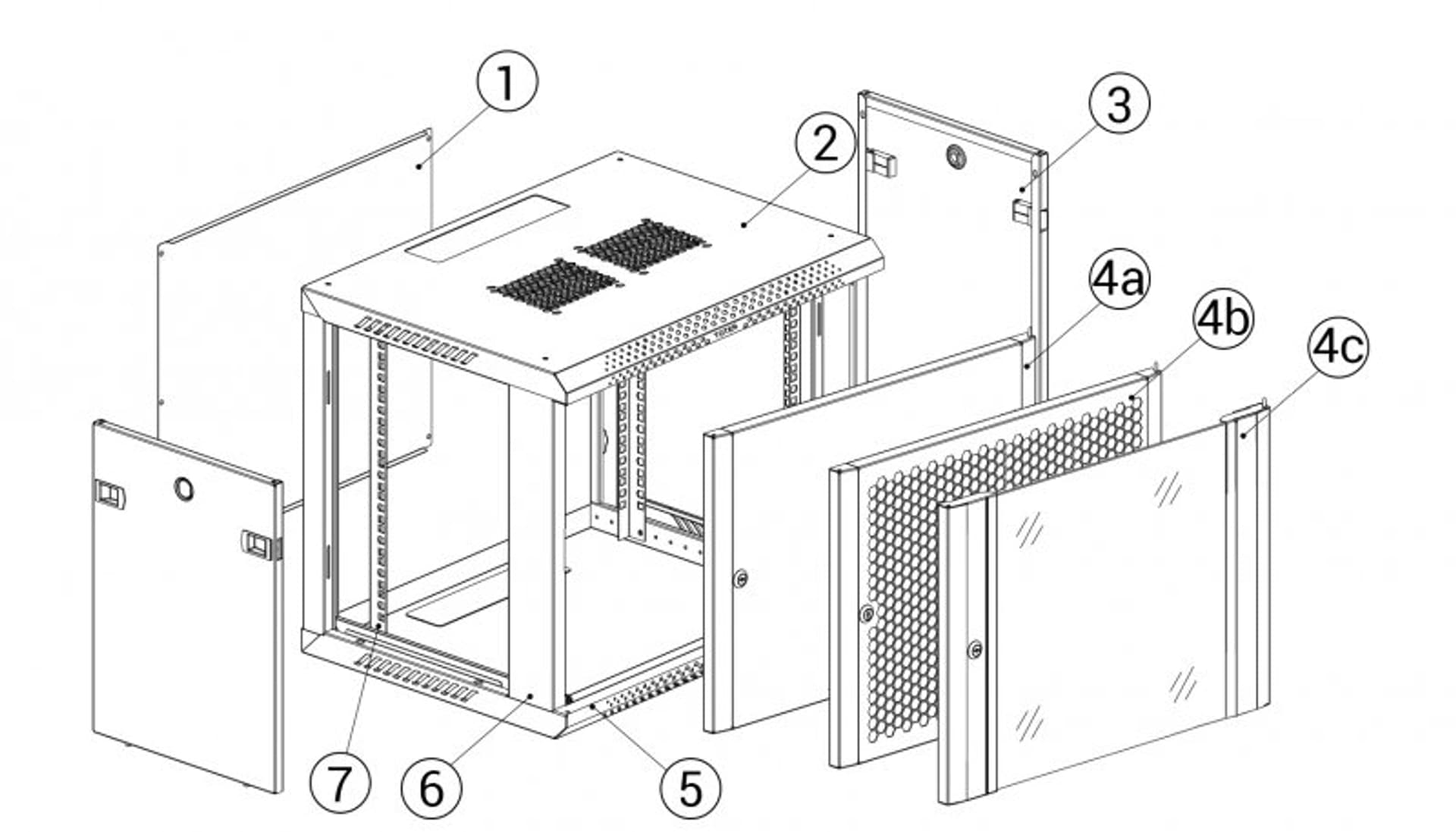 1
2
3
4a
4b
4c
7
6
5