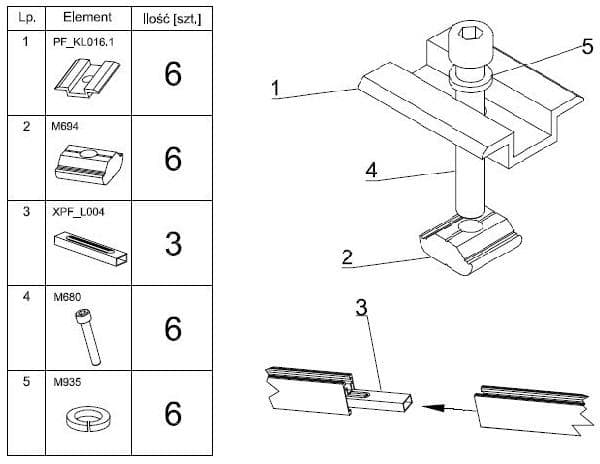 | Lp. | Element | Ilość [szt.] |
|---|---|---|
| 1 | PF_KL016.1 | 6 |
| 2 | M694 | 6 |
| 3 | XPF_L004 | 3 |
| 4 | M680 | 6 |
| 5 | M935 | 6 |

5
1
4
2
3