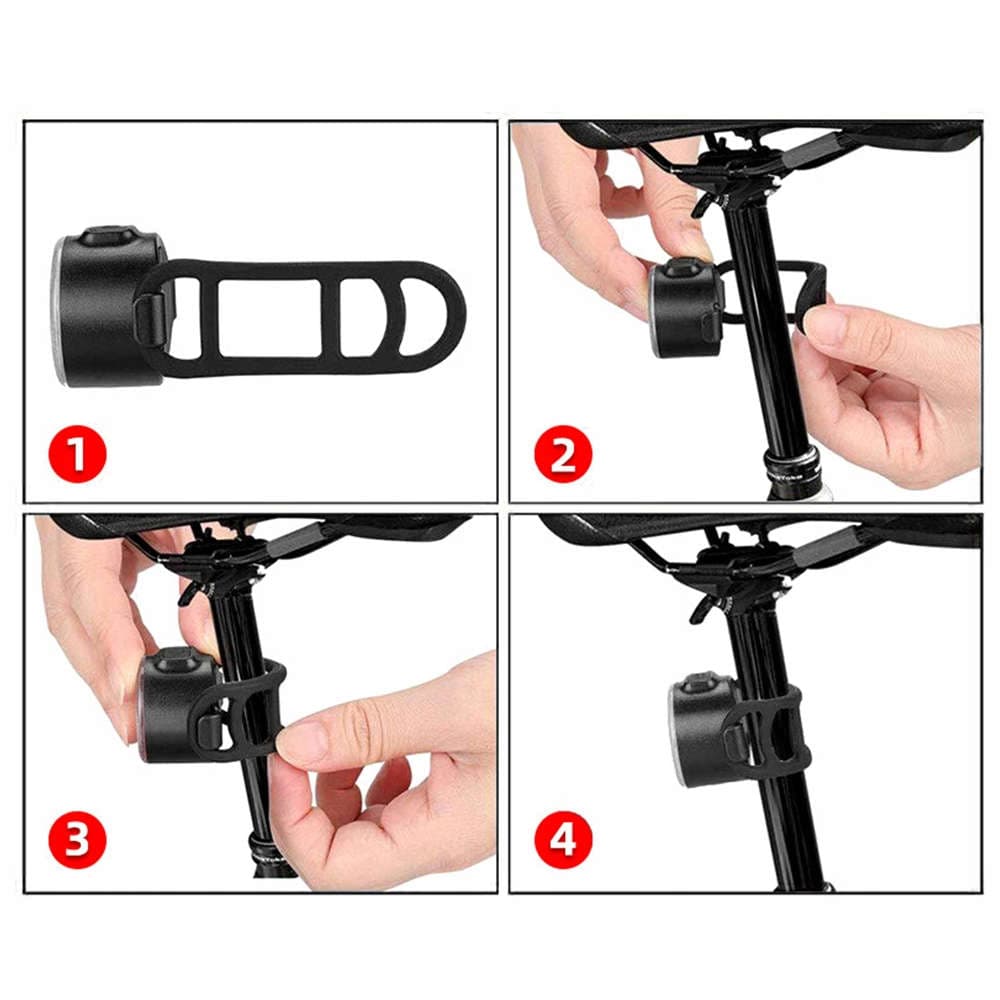 1

2

3

4