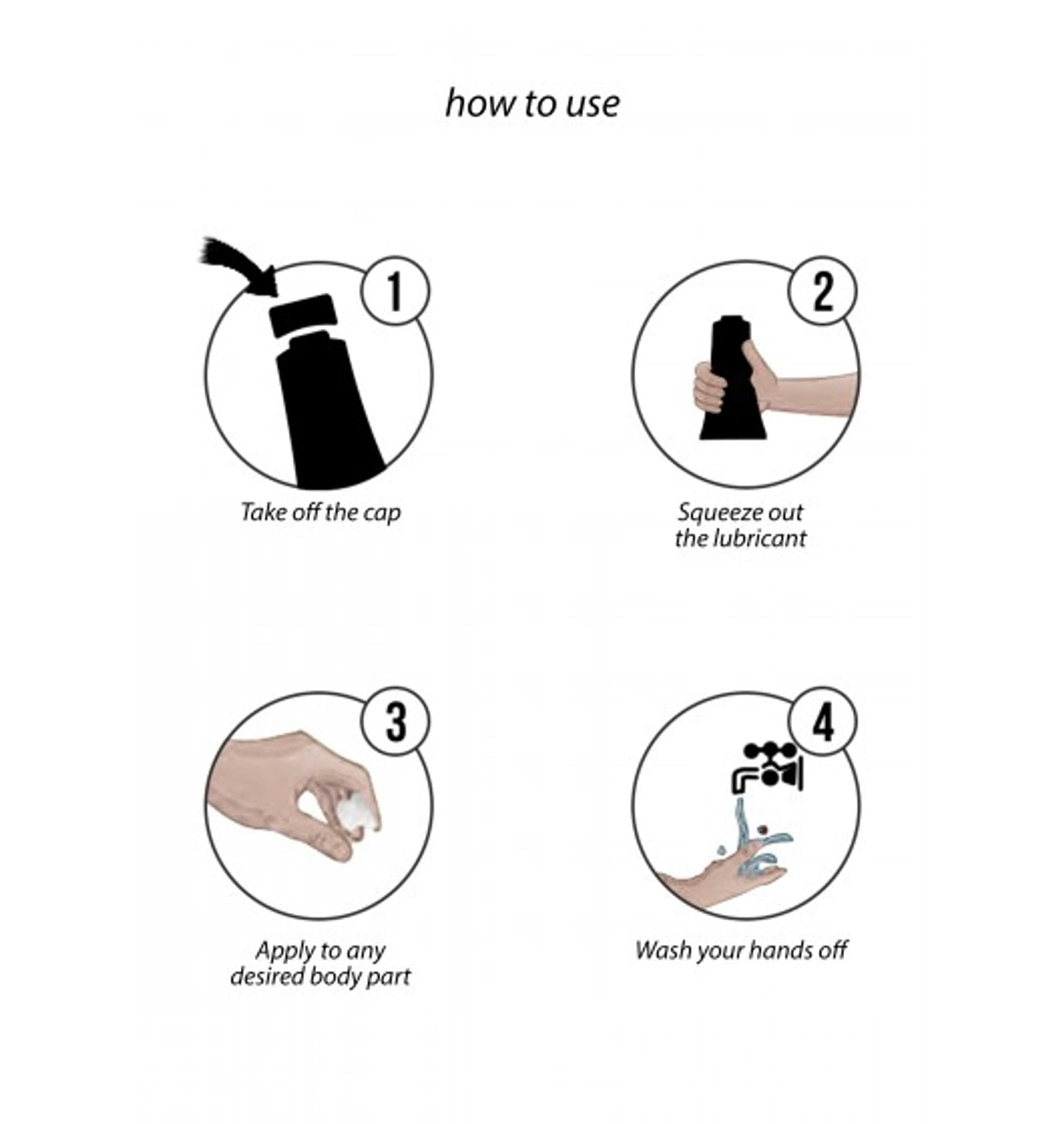 how to use

1
Take off the cap

2
Squeeze out the lubricant

3
Apply to any desired body part

4
Wash your hands off