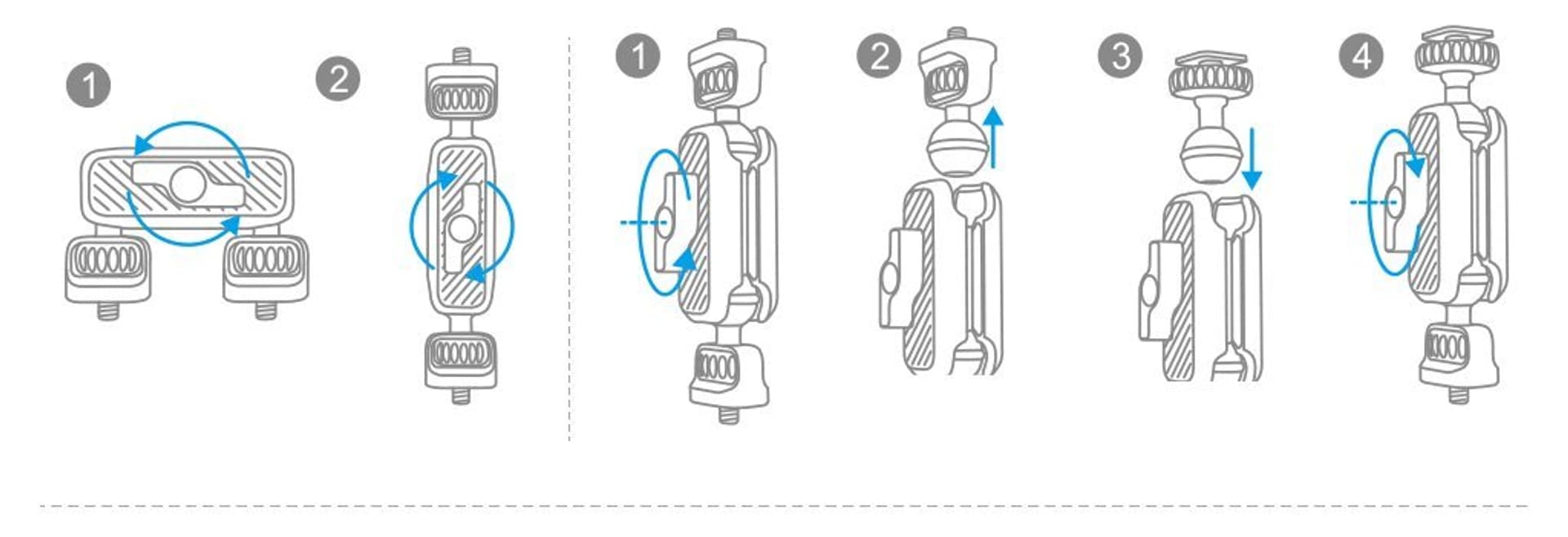 1
2
1
2
3
4