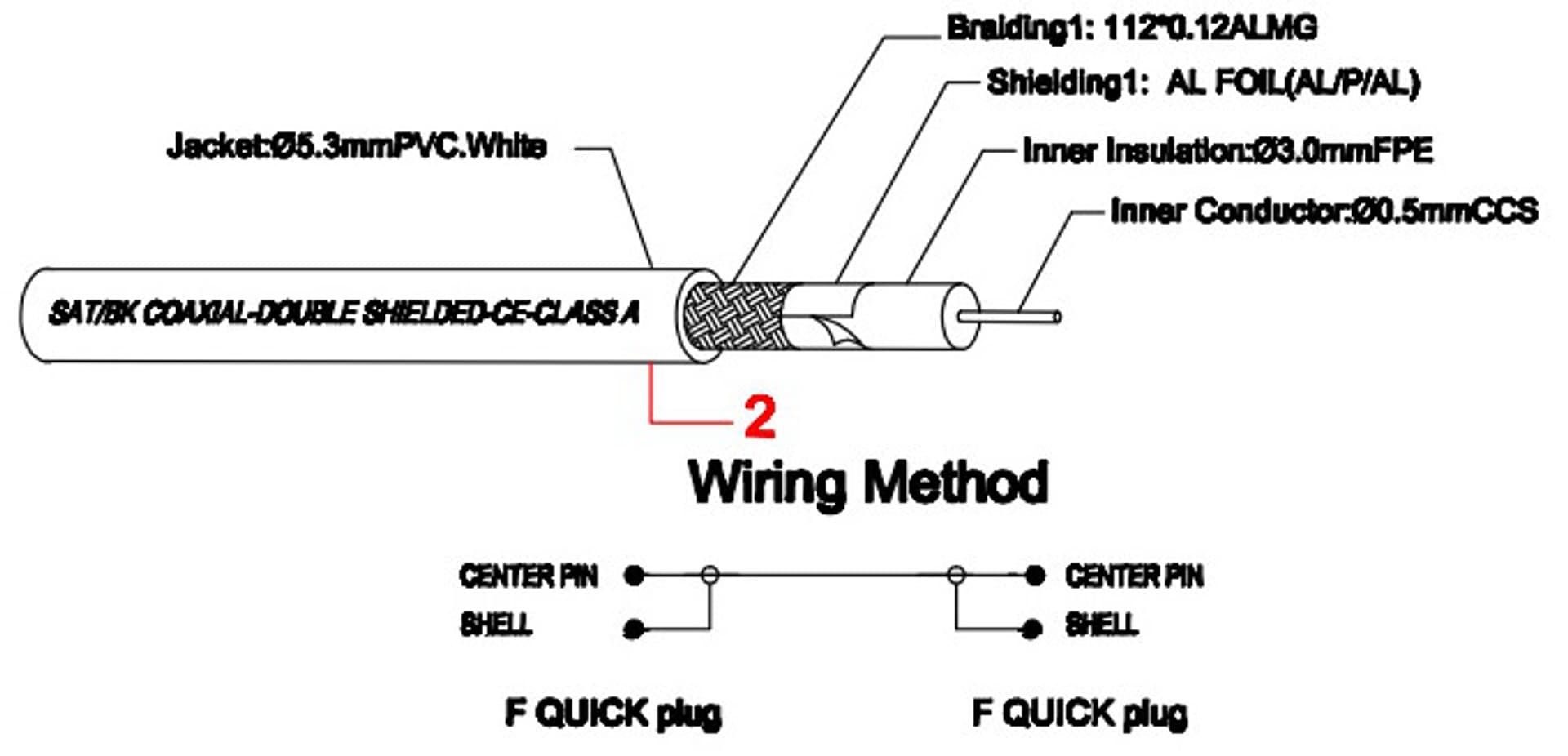 Braiding1: 112*0.12ALMG

Shielding1: AL FOIL(AL/P/AL)

Jacket:Ø5.3mmPVC.White

Inner Insulation:Ø3.0mmFPE

Inner Conductor:Ø0.5mmCCS

SAT/BK COAXIAL-DOUBLE SHIELDED-CE-CLASS A

2

Wiring Method

CENTER PIN

SHELL

CENTER PIN

SHELL

F QUICK plug

F QUICK plug