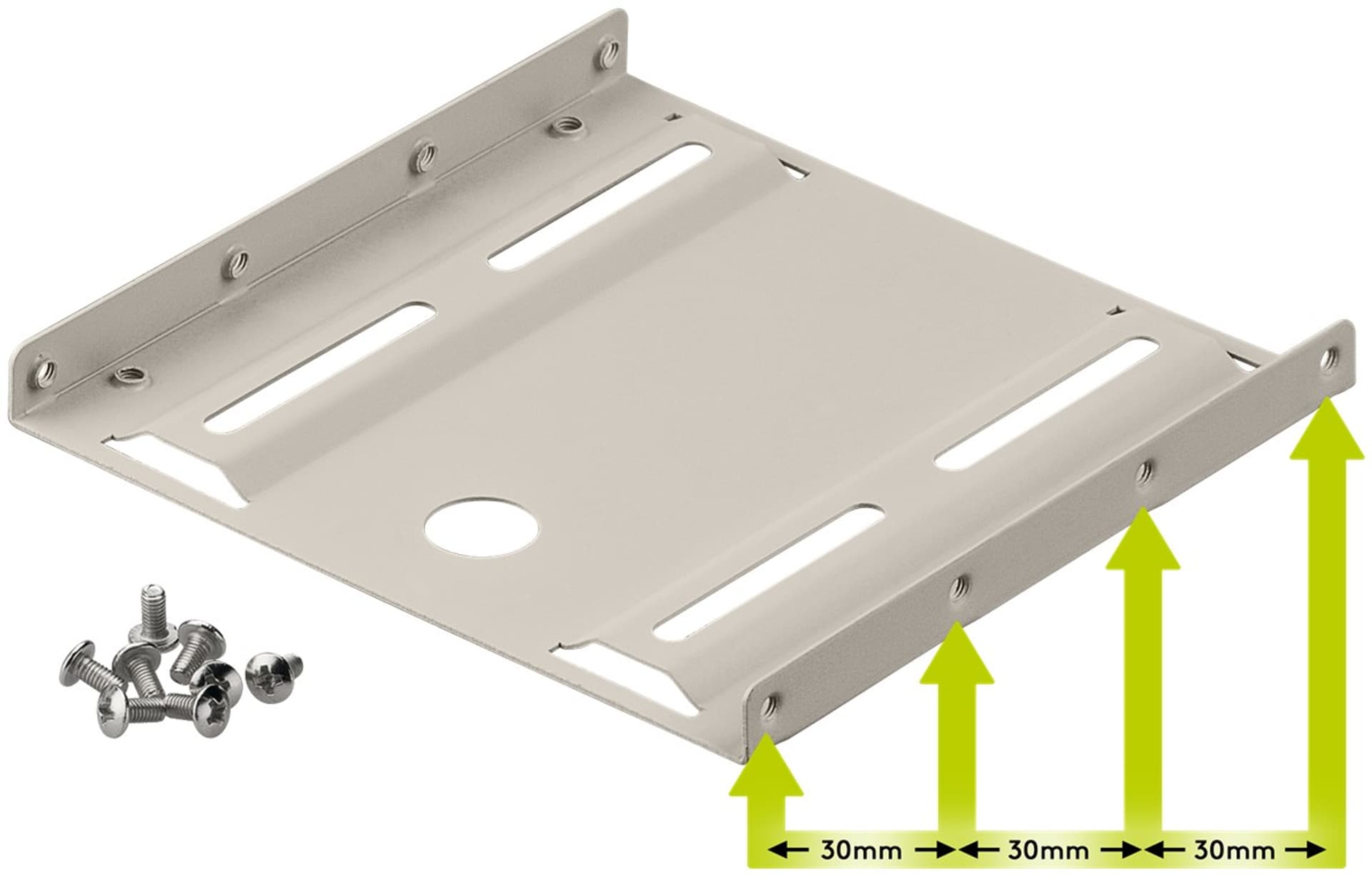 30mm 30mm 30mm